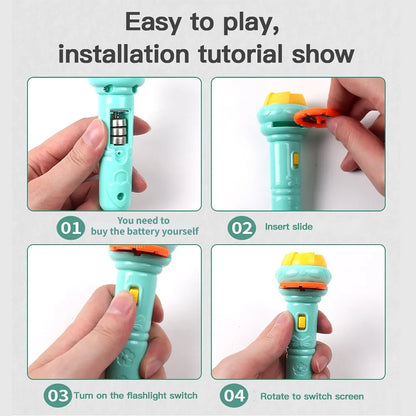 Easy to play, installation tutorial show

01 You need to buy the battery yourself

02 Insert slide

03 Turn on the flashlight switch

04 Rotate to switch screen